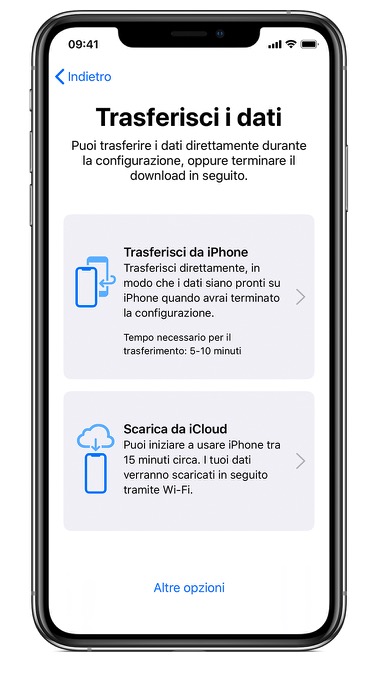 09:41

Indietro

Trasferisci i dati

Puoi trasferire i dati direttamente durante la configurazione, oppure terminare il download in seguito.

Trasferisci da iPhone
Trasferisci direttamente, in modo che i dati siano pronti su iPhone quando avrai terminato la configurazione.

Tempo necessario per il trasferimento: 5-10 minuti

Scarica da iCloud
Puoi iniziare a usare iPhone tra 15 minuti circa. I tuoi dati verranno scaricati in seguito tramite Wi-Fi.

Altre opzioni