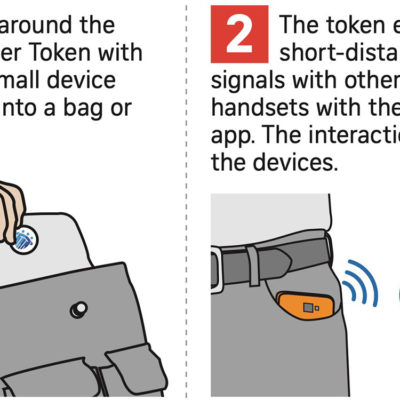 around the
er Token with
mall device
nto a bag or

2 The token e
short-dista
signals with other
handsets with the
app. The interacti
the devices.