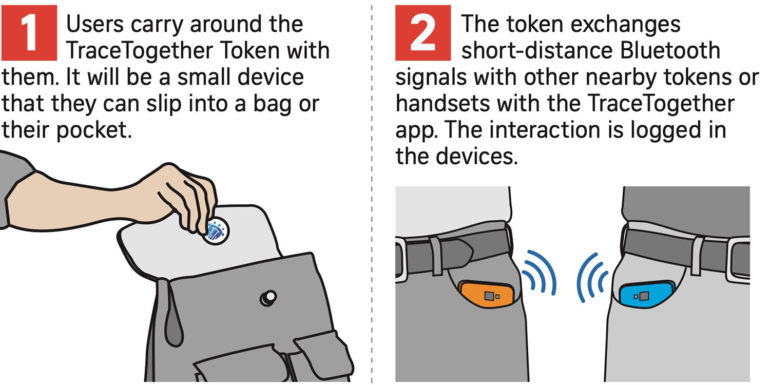 1 Users carry around the TraceTogether Token with them. It will be a small device that they can slip into a bag or their pocket.

2 The token exchanges short-distance Bluetooth signals with other nearby tokens or handsets with the TraceTogether app. The interaction is logged in the devices.